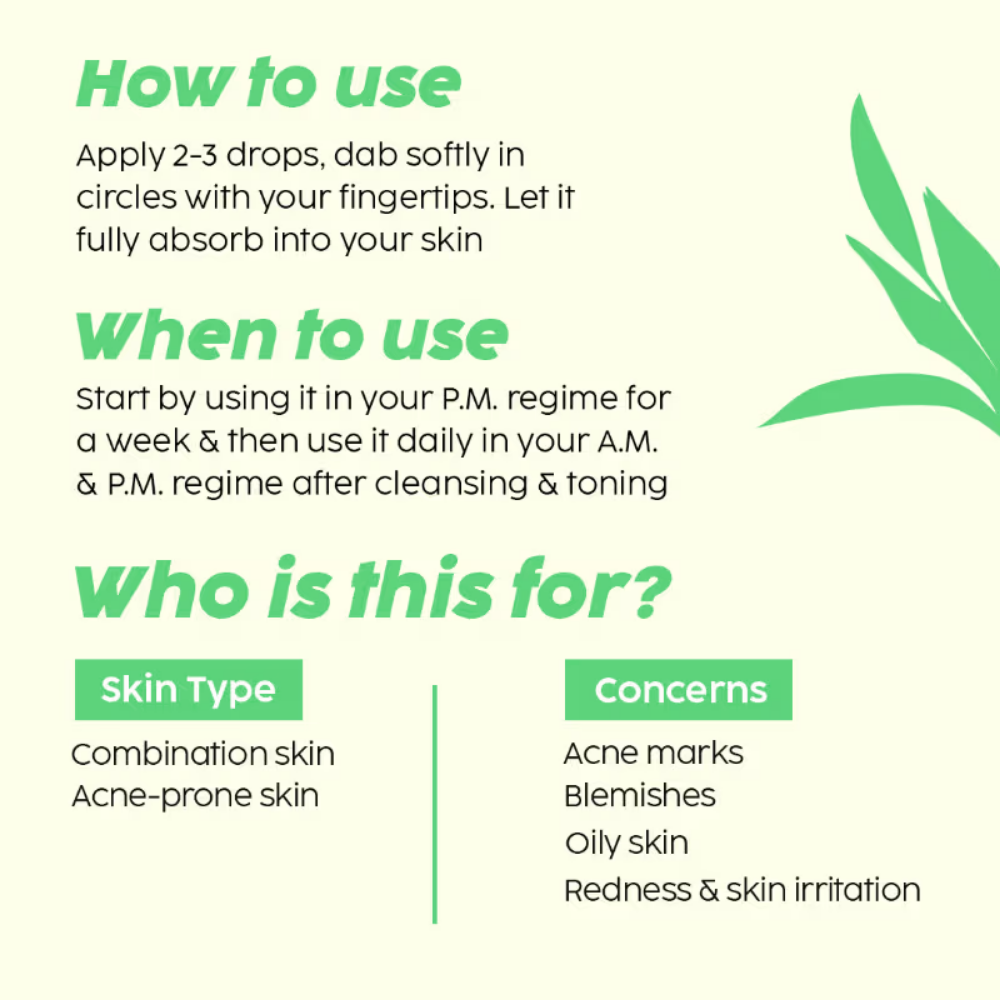 How to use

Apply 2-3 drops, dab softly in circles with your fingertips. Let it fully absorb into your skin

When to use

Start by using it in your P.M. regime for a week & then use it daily in your A.M. & P.M. regime after cleansing & toning

Who is this for?

Skin Type

Combination skin
Acne-prone skin

Concerns

Acne marks
Blemishes
Oily skin
Redness & skin irritation