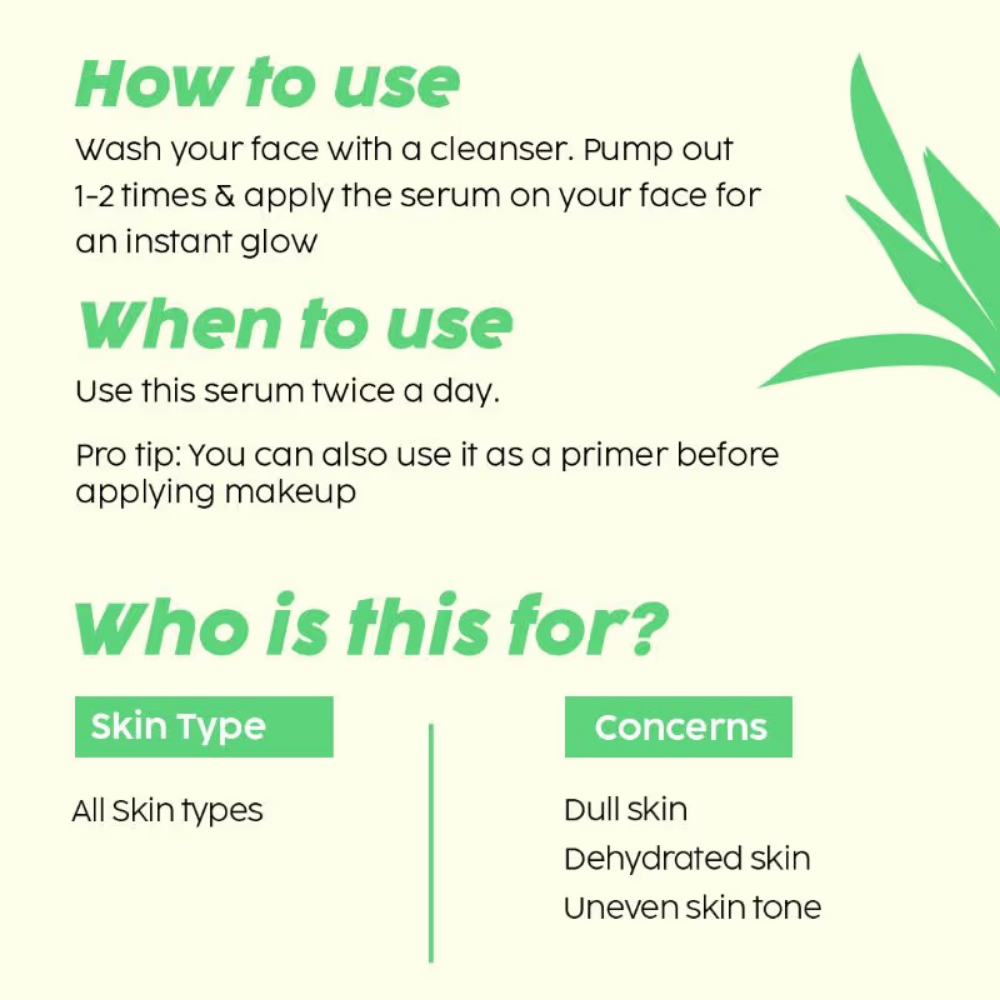 How to use
Wash your face with a cleanser. Pump out 1-2 times & apply the serum on your face for an instant glow

When to use
Use this serum twice a day.

Pro tip: You can also use it as a primer before applying makeup

Who is this for?

Skin Type

All Skin types

Concerns

Dull skin
Dehydrated skin
Uneven skin tone