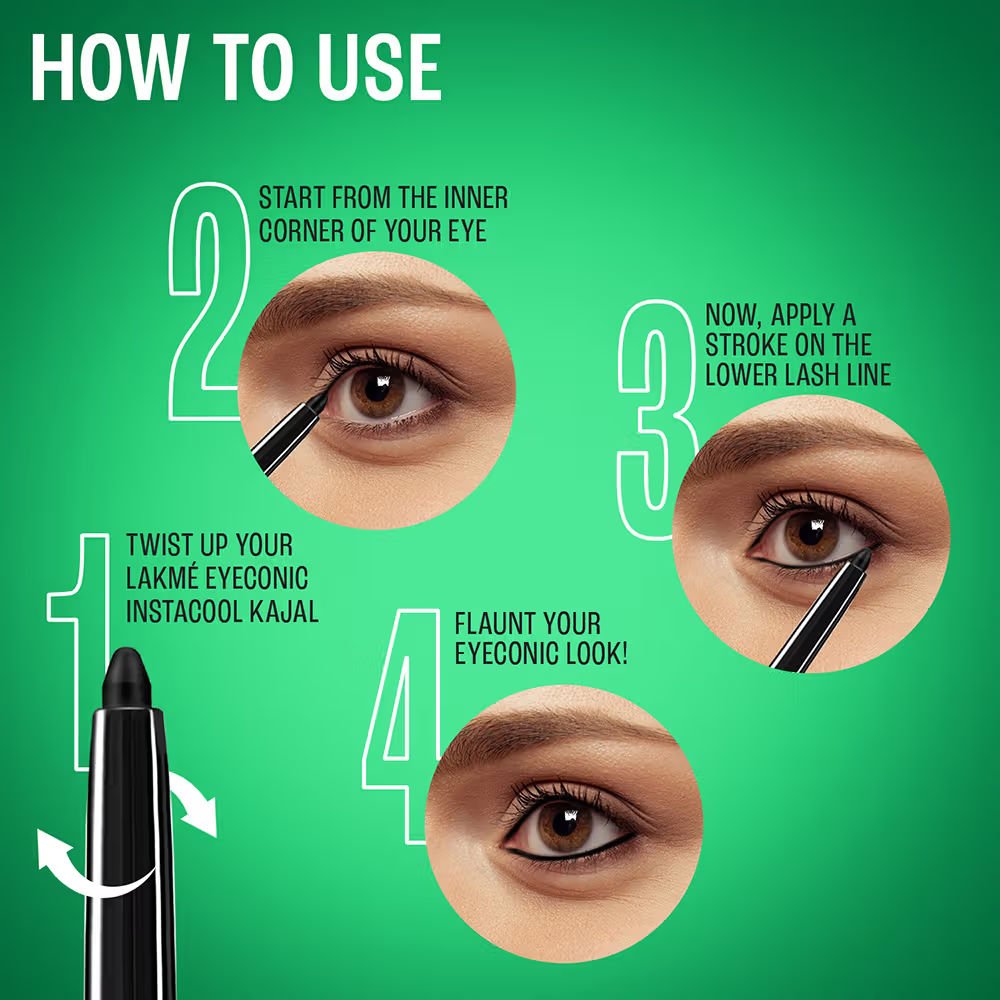 HOW TO USE

1
TWIST UP YOUR LAKMÉ EYECONIC INSTACOOL KAJAL

2
START FROM THE INNER CORNER OF YOUR EYE

3
NOW, APPLY A STROKE ON THE LOWER LASH LINE

4
FLAUNT YOUR EYECONIC LOOK!