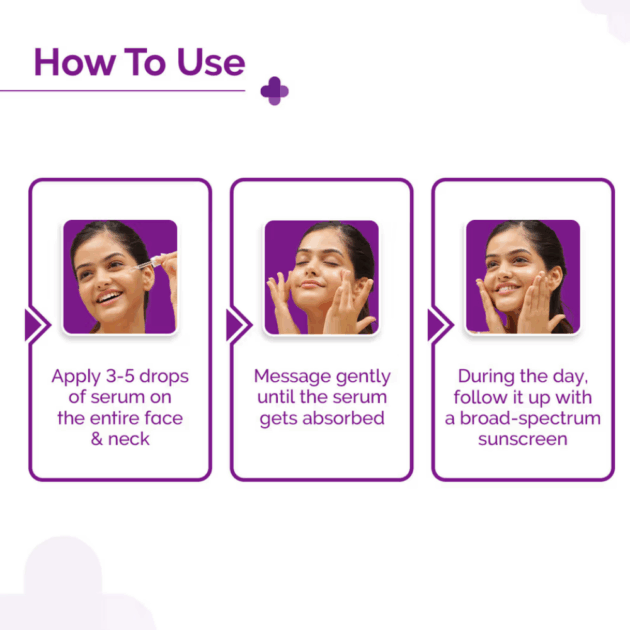 How To Use

Apply 3-5 drops of serum on the entire face & neck

Message gently until the serum gets absorbed

During the day, follow it up with a broad-spectrum sunscreen