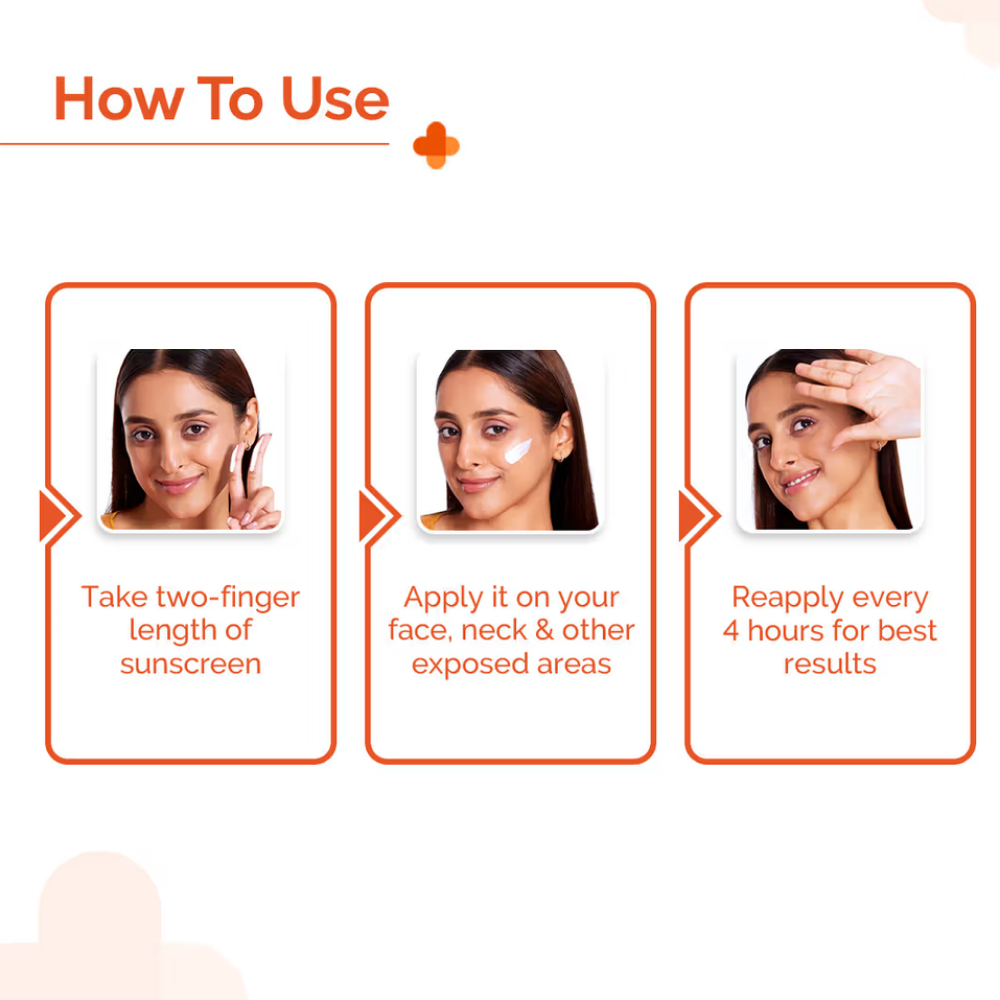 How To Use

Take two-finger length of sunscreen

Apply it on your face, neck & other exposed areas

Reapply every 4 hours for best results