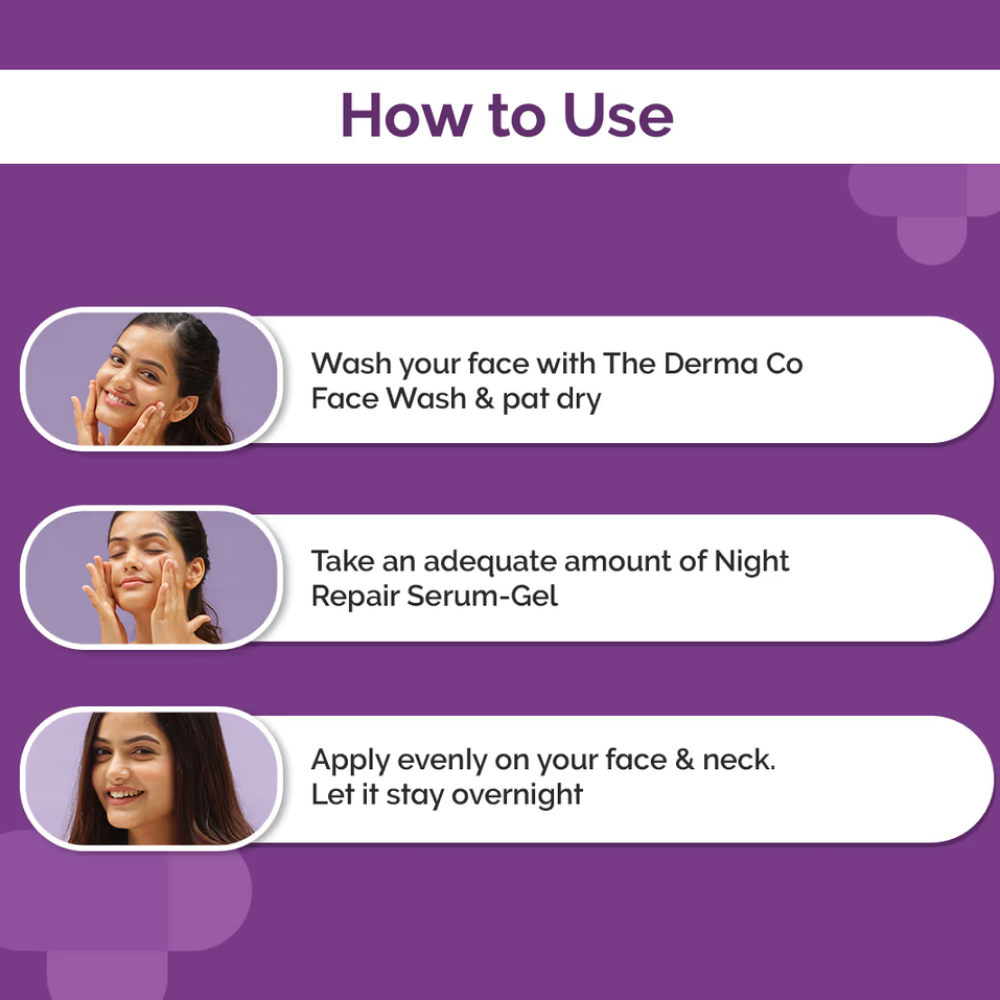 How to Use

Wash your face with The Derma Co Face Wash & pat dry

Take an adequate amount of Night Repair Serum-Gel

Apply evenly on your face & neck. Let it stay overnight