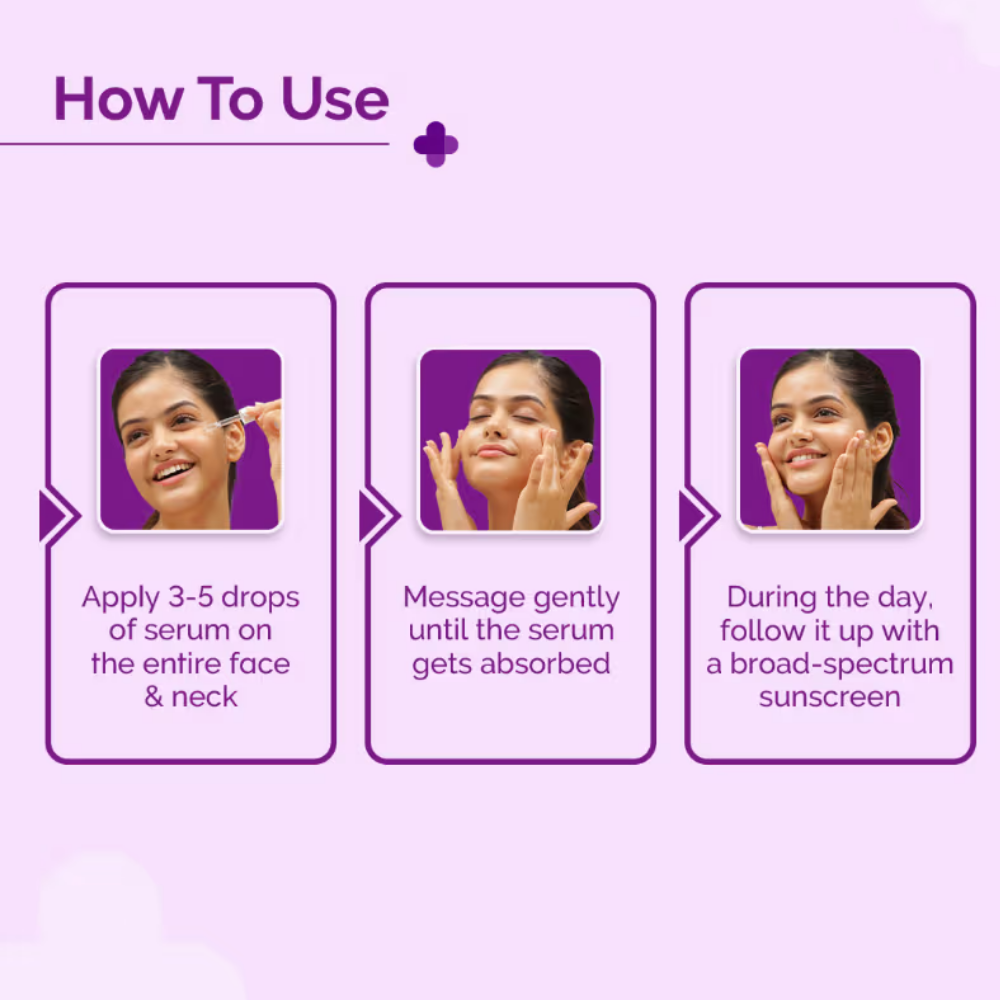 How To Use

Apply 3-5 drops of serum on the entire face & neck

Message gently until the serum gets absorbed

During the day, follow it up with a broad-spectrum sunscreen