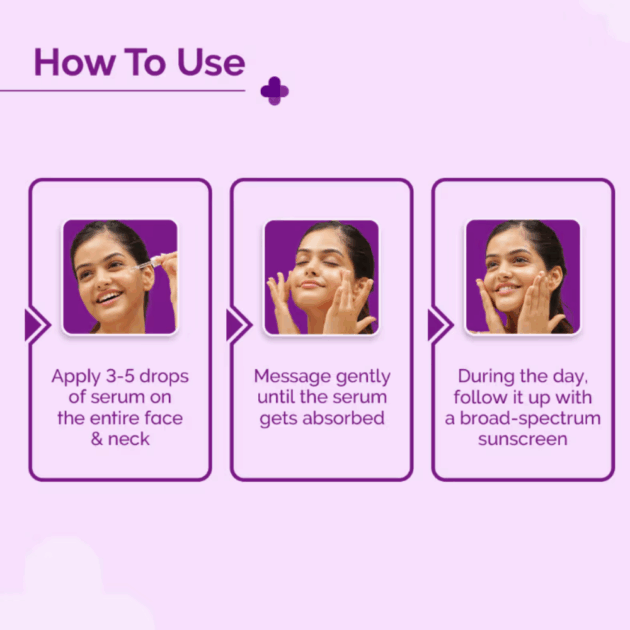 How To Use

Apply 3-5 drops of serum on the entire face & neck

Message gently until the serum gets absorbed

During the day, follow it up with a broad-spectrum sunscreen