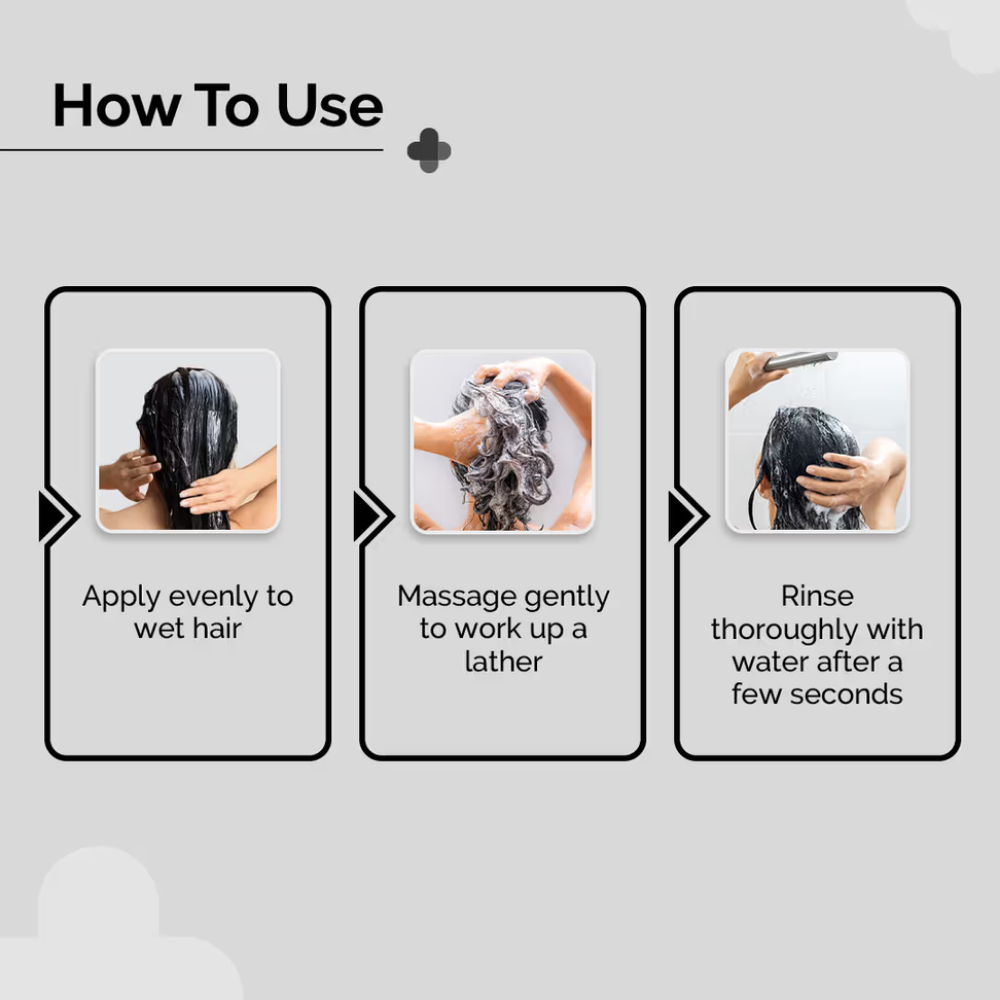 How To Use

Apply evenly to wet hair

Massage gently to work up a lather

Rinse thoroughly with water after a few seconds