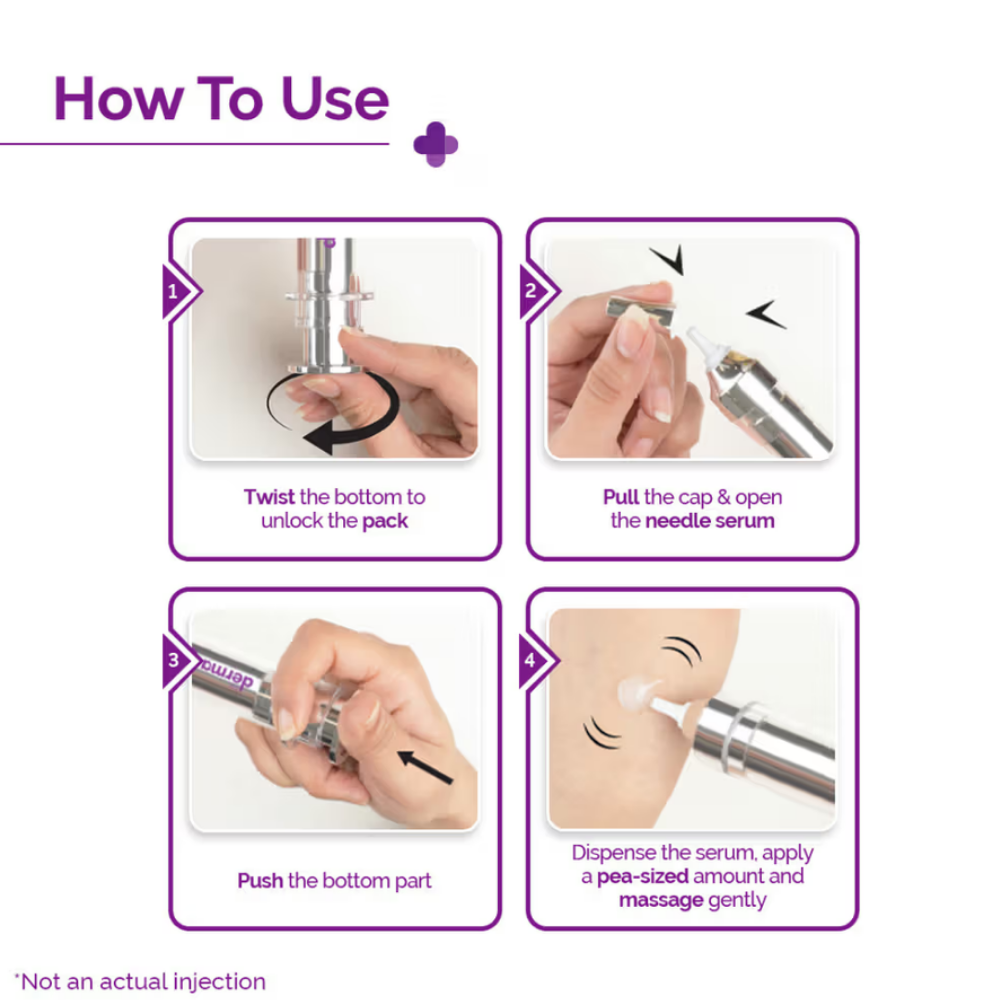 How To Use

1

Twist the bottom to unlock the pack

2

Pull the cap & open the needle serum

3

derma

Push the bottom part

4

Dispense the serum, apply a pea-sized amount and massage gently

*Not an actual injection