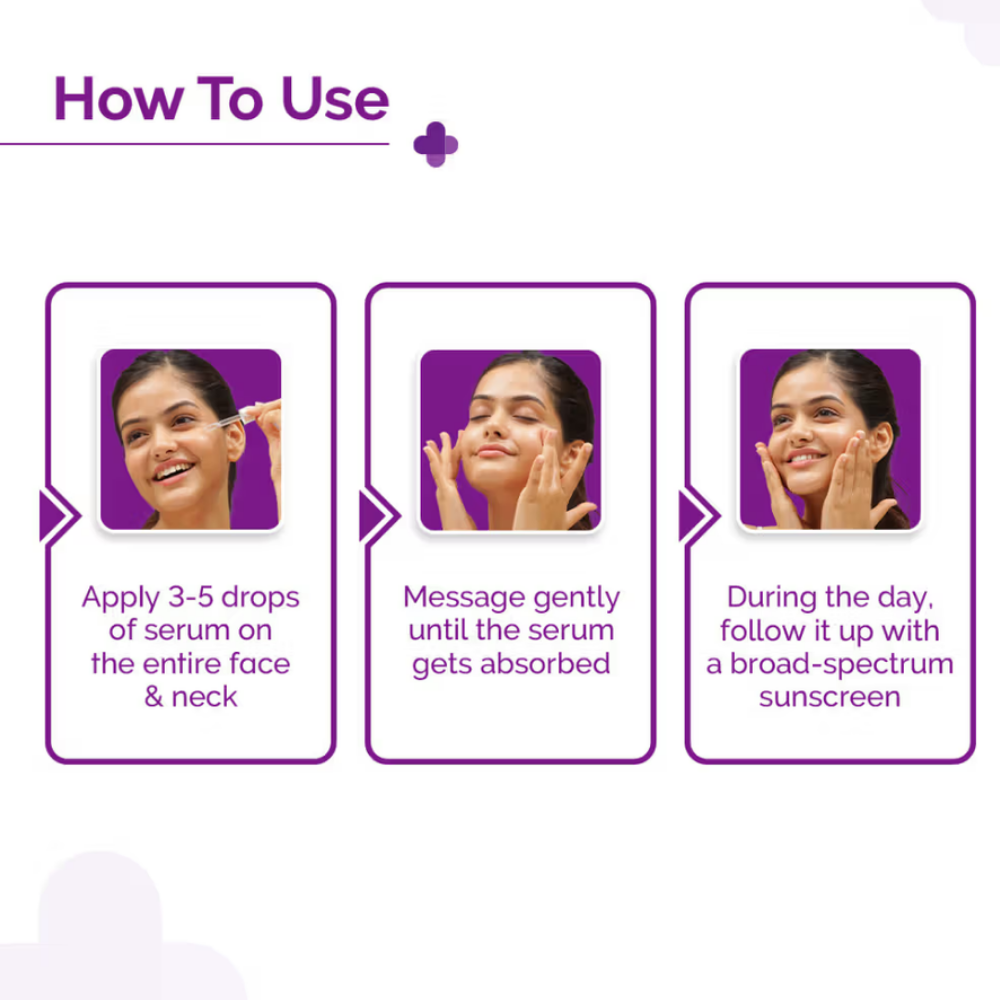 How To Use

Apply 3-5 drops of serum on the entire face & neck

Message gently until the serum gets absorbed

During the day, follow it up with a broad-spectrum sunscreen