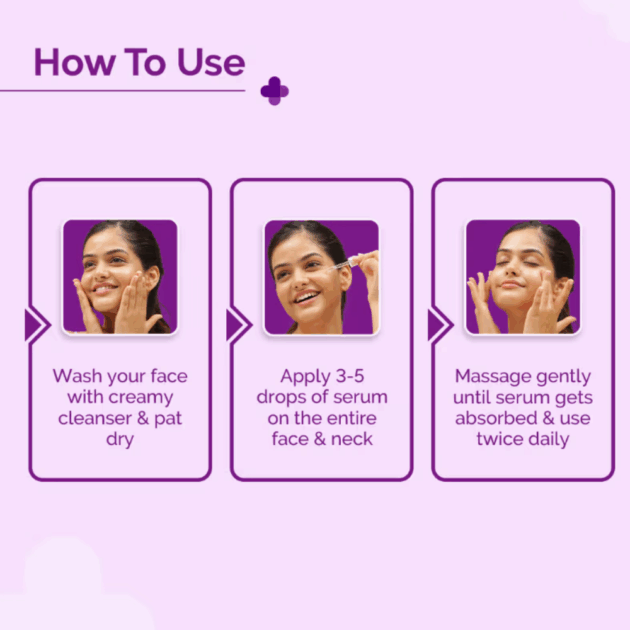 How To Use

Wash your face with creamy cleanser & pat dry

Apply 3-5 drops of serum on the entire face & neck

Massage gently until serum gets absorbed & use twice daily