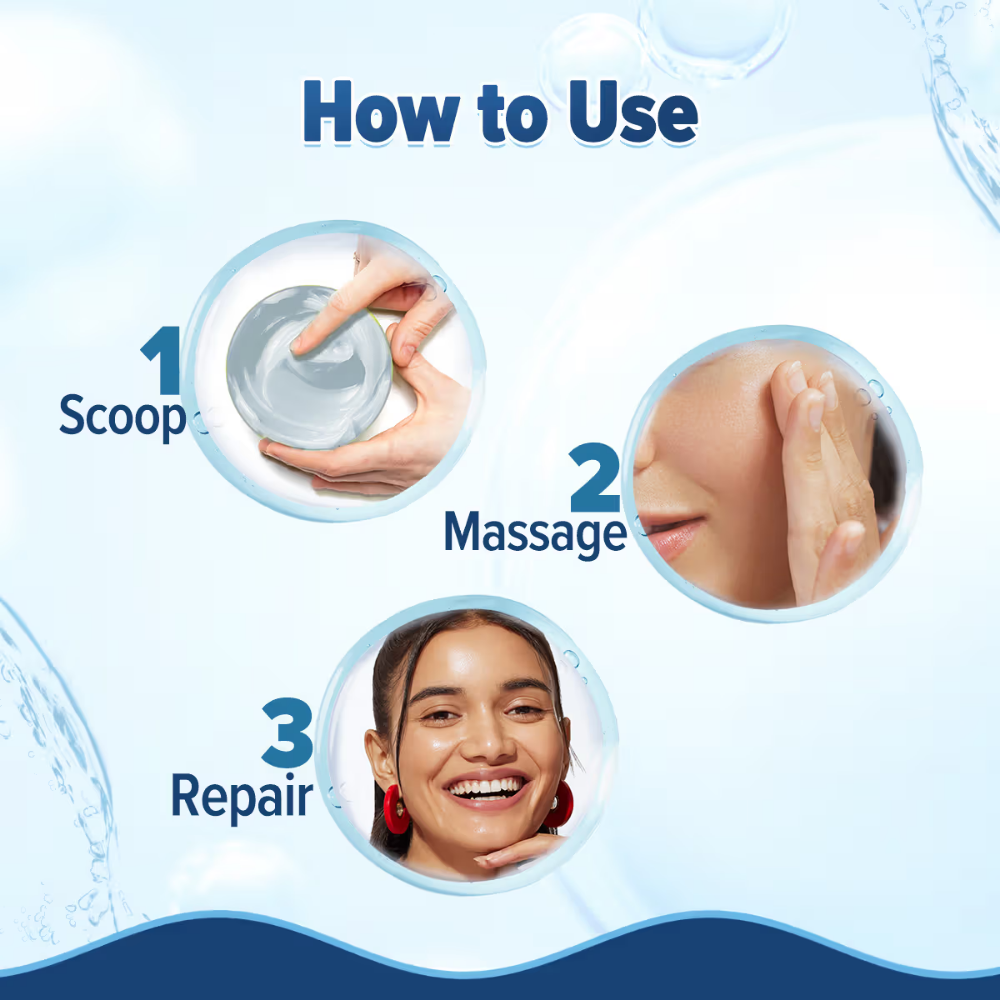 How to Use

1
Scoop

2
Massage

3
Repair