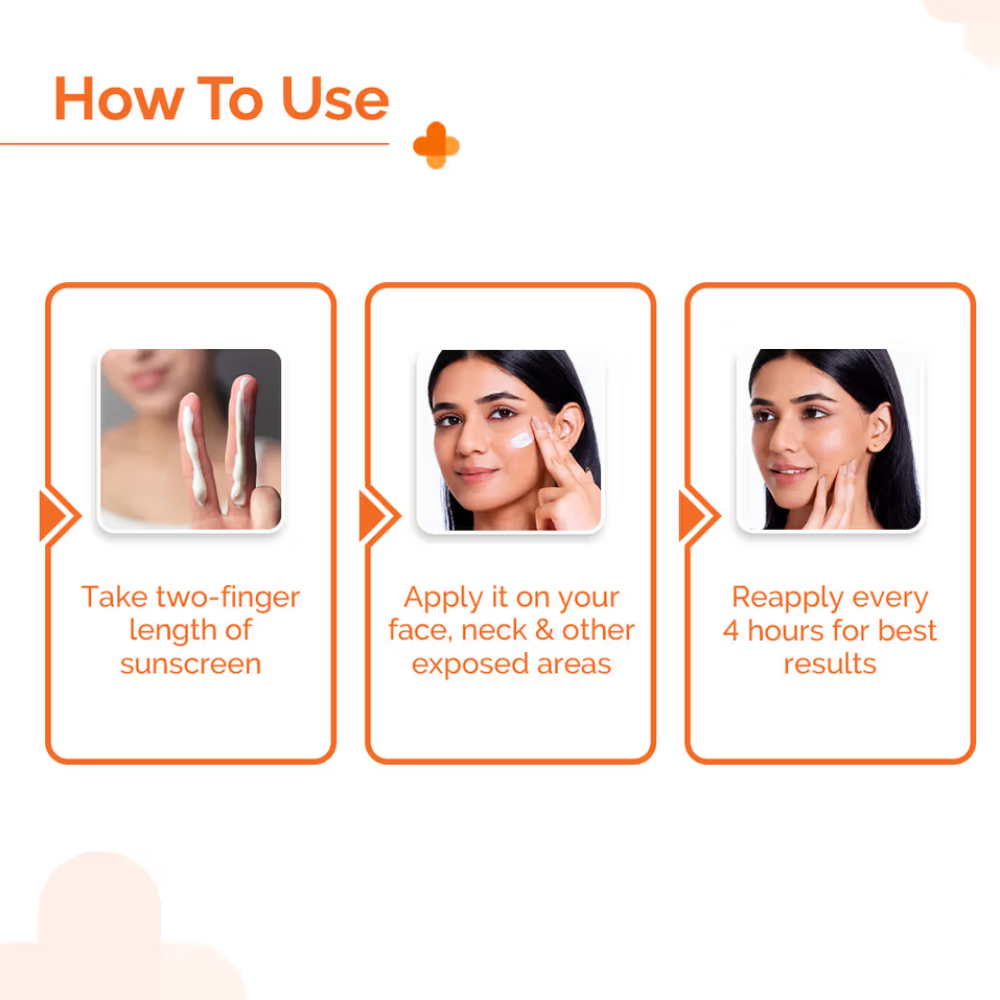 How To Use

Take two-finger length of sunscreen

Apply it on your face, neck & other exposed areas

Reapply every 4 hours for best results