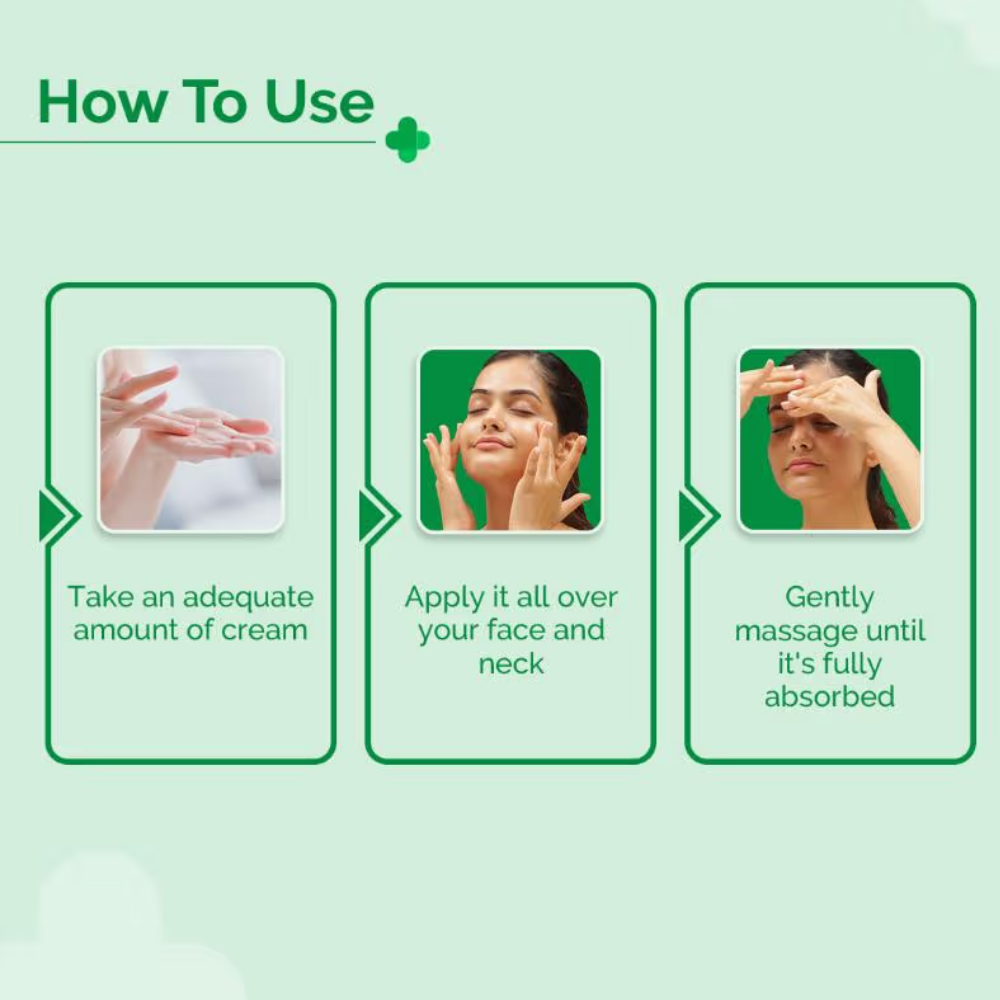 How To Use

Take an adequate amount of cream

Apply it all over your face and neck

Gently massage until it's fully absorbed