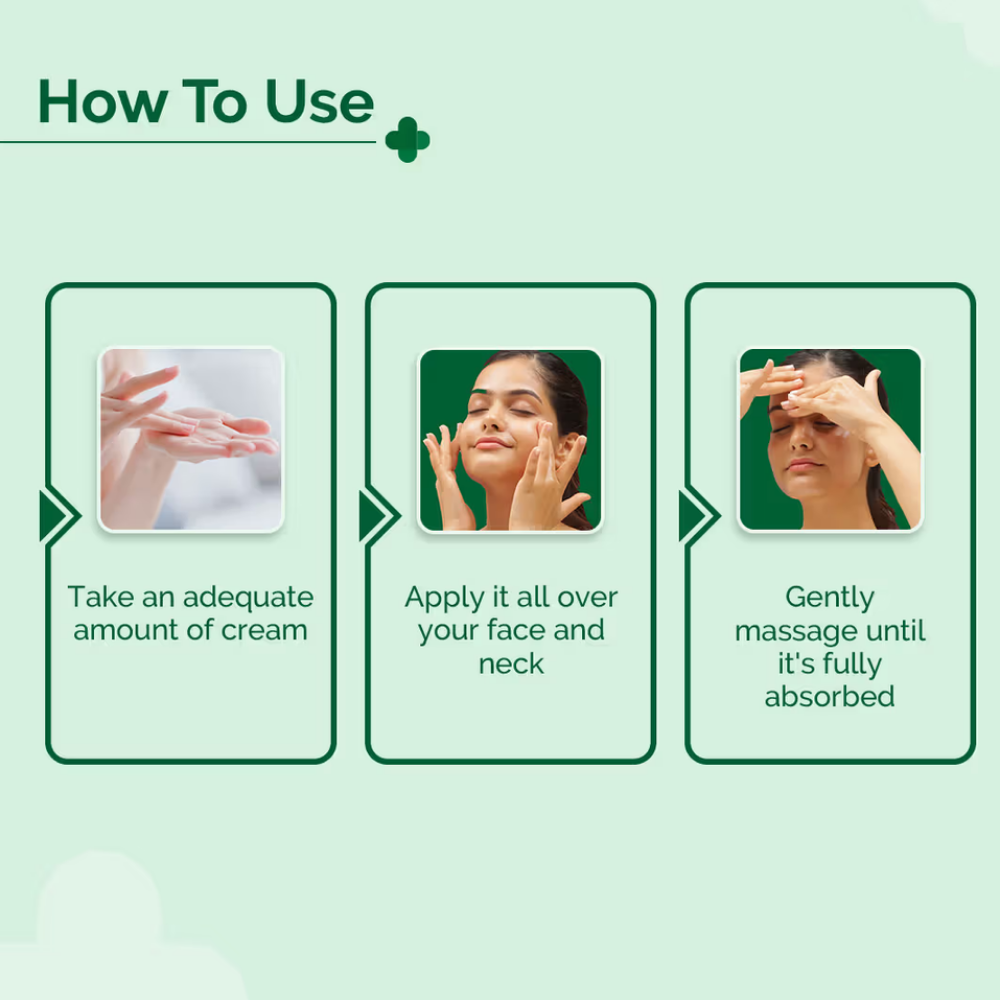 How To Use

Take an adequate amount of cream

Apply it all over your face and neck

Gently massage until it's fully absorbed