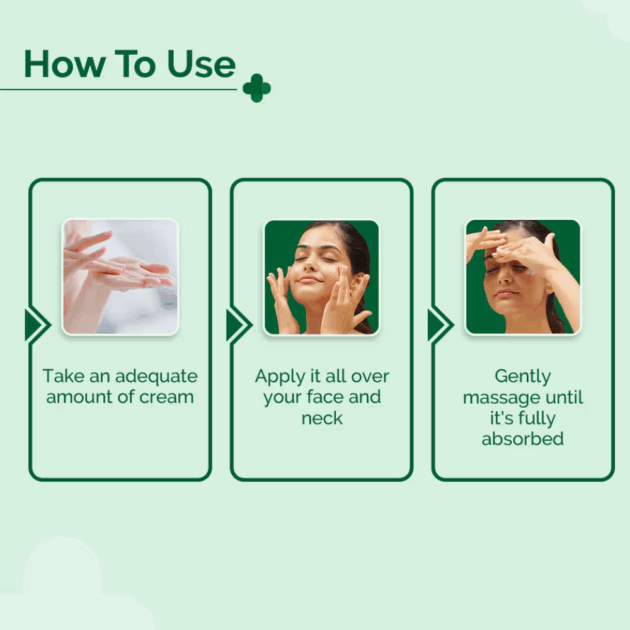 How To Use

Take an adequate amount of cream

Apply it all over your face and neck

Gently massage until it's fully absorbed