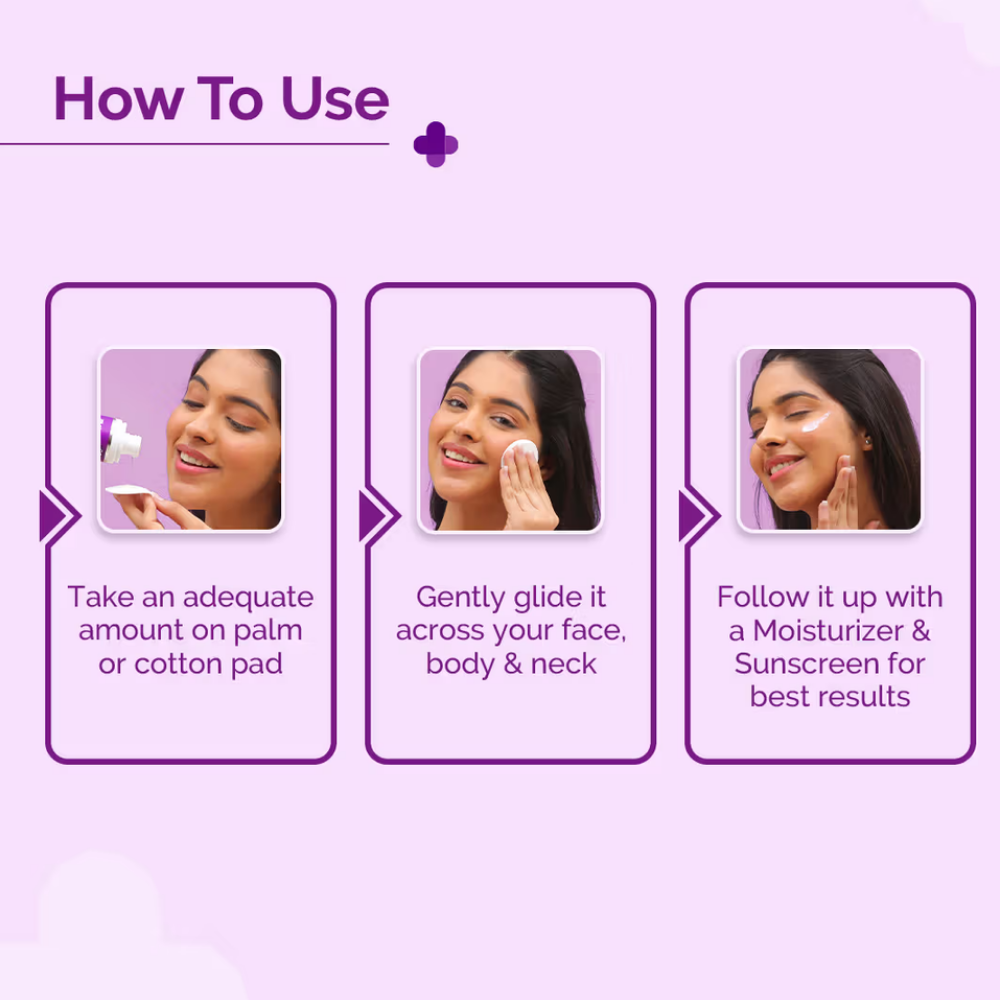 How To Use

Take an adequate amount on palm or cotton pad

Gently glide it across your face, body & neck

Follow it up with a Moisturizer & Sunscreen for best results