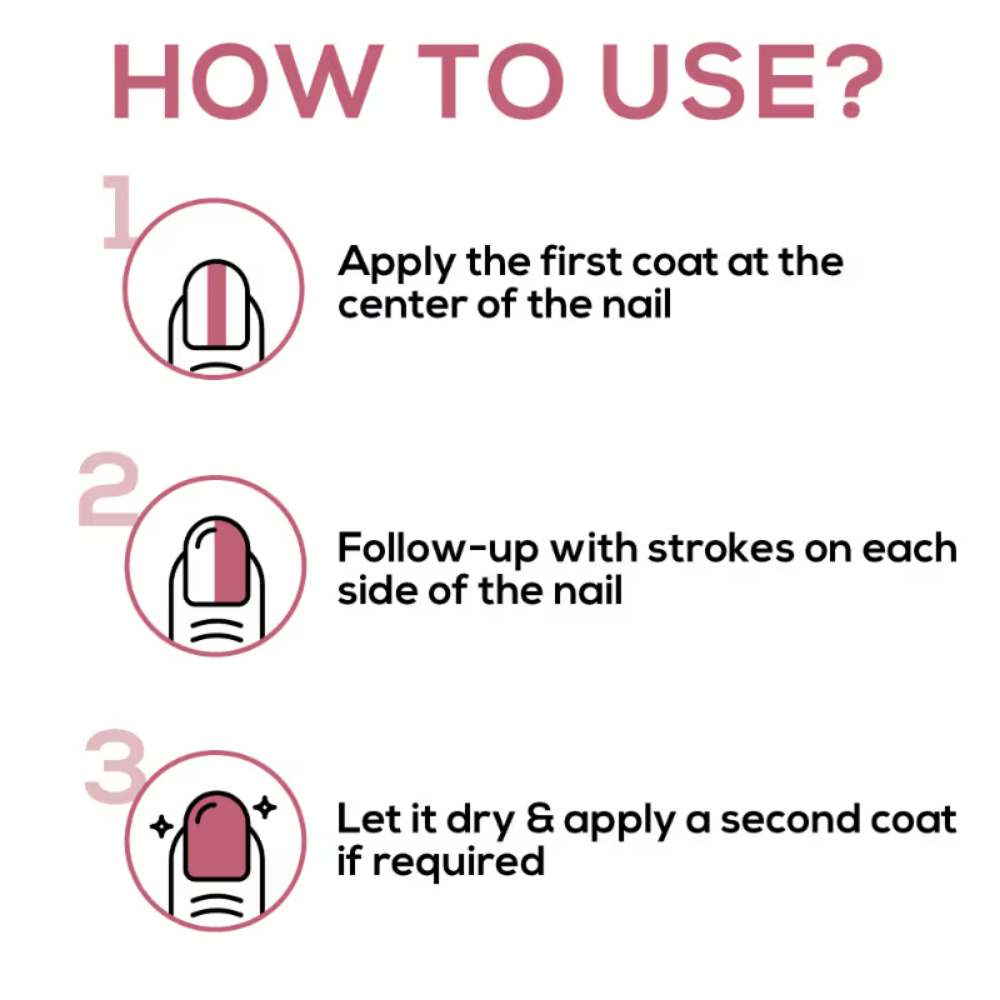 HOW TO USE?

1

Apply the first coat at the center of the nail

2

Follow-up with strokes on each side of the nail

3

Let it dry & apply a second coat if required