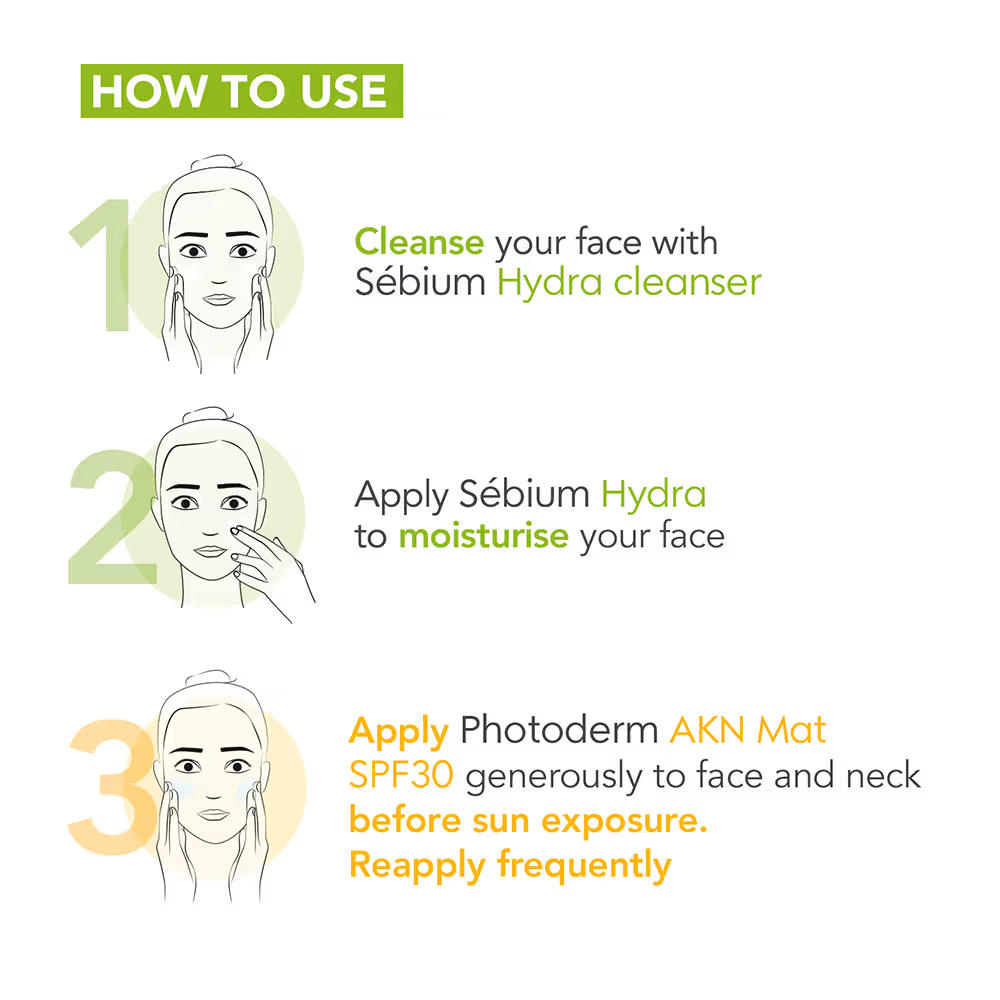 HOW TO USE

1

Cleanse your face with Sébium Hydra cleanser

2

Apply Sébium Hydra to moisturise your face

3

Apply Photoderm AKN Mat SPF30 generously to face and neck before sun exposure. Reapply frequently