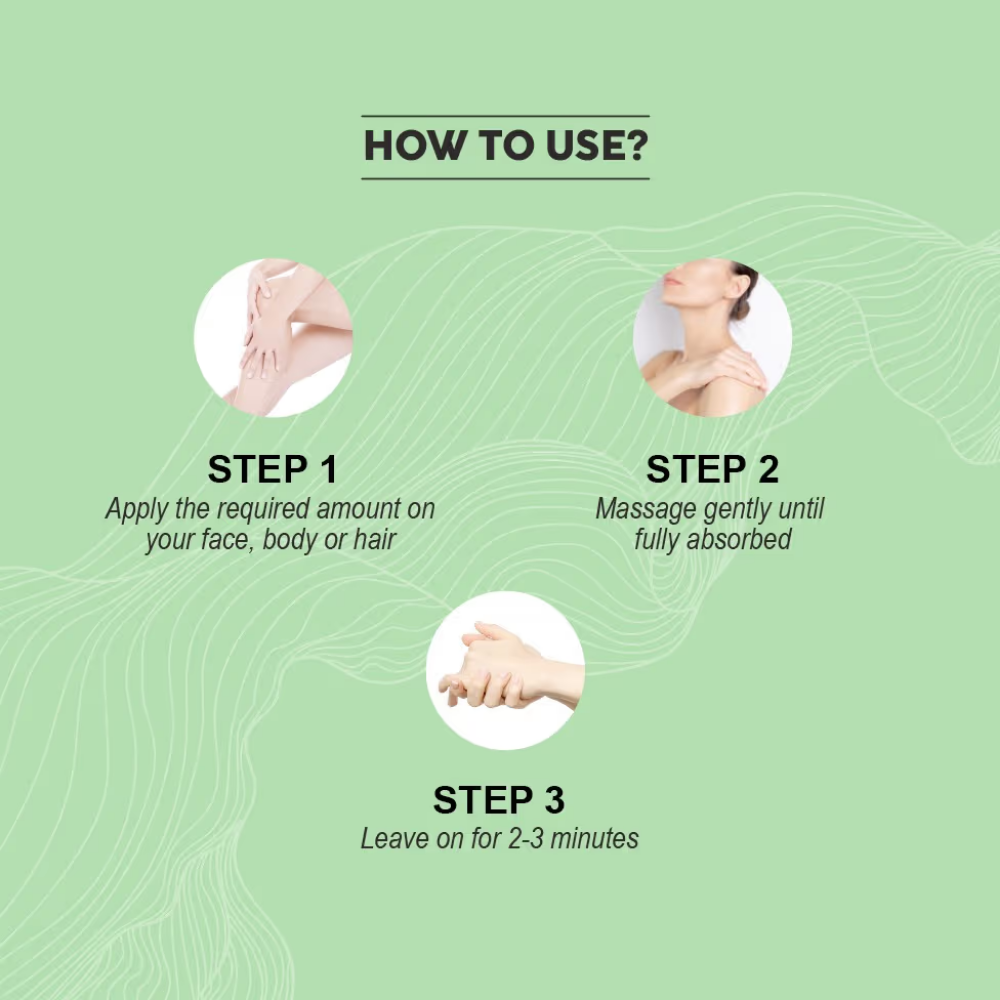 HOW TO USE?

STEP 1
Apply the required amount on your face, body or hair

STEP 2
Massage gently until fully absorbed

STEP 3
Leave on for 2-3 minutes