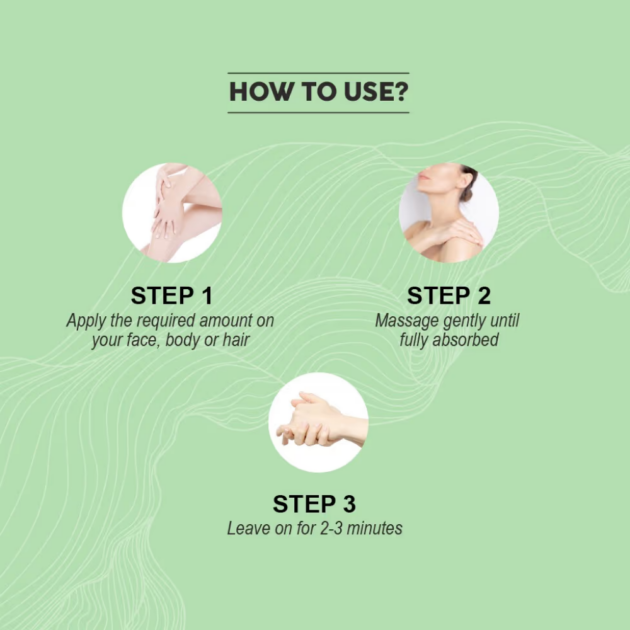 HOW TO USE?

STEP 1
Apply the required amount on your face, body or hair

STEP 2
Massage gently until fully absorbed

STEP 3
Leave on for 2-3 minutes