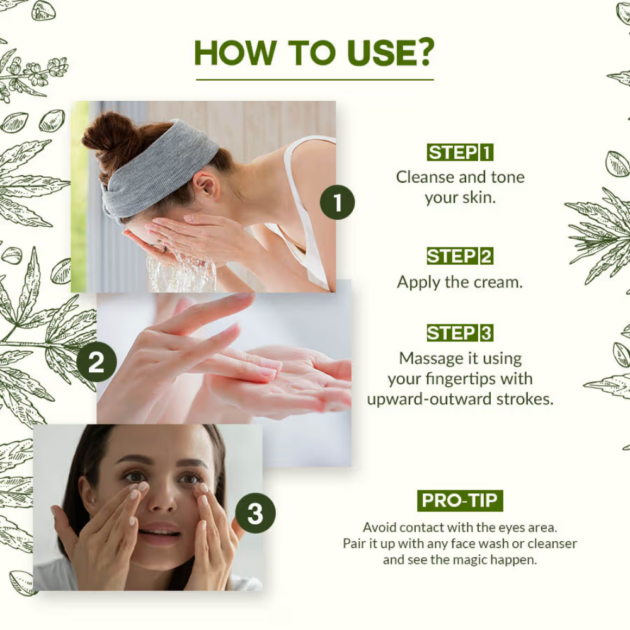 HOW TO USE?

1

2

3

STEP 1
Cleanse and tone your skin.

STEP 2
Apply the cream.

STEP 3
Massage it using your fingertips with upward-outward strokes.

PRO-TIP
Avoid contact with the eyes area. Pair it up with any face wash or cleanser and see the magic happen.