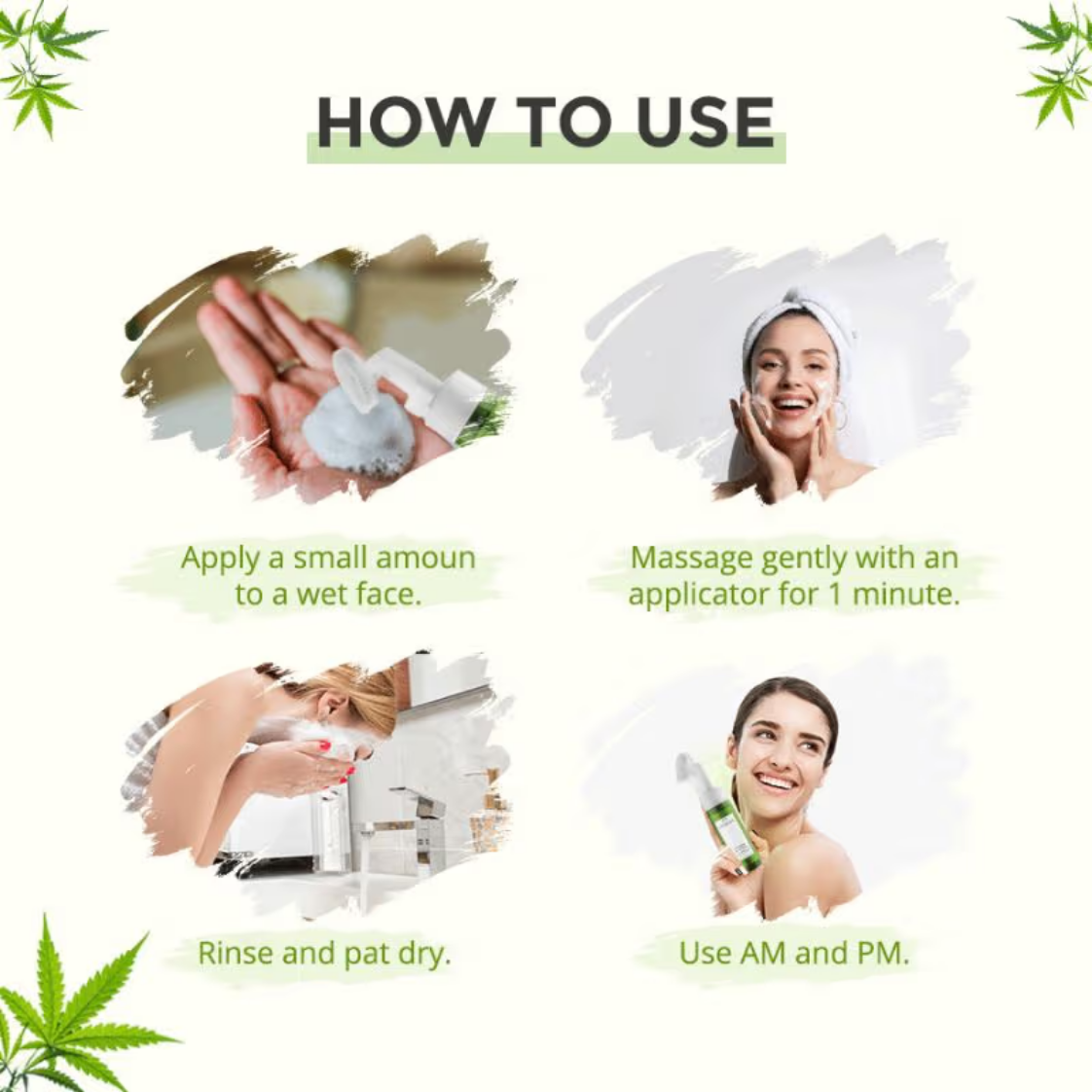 HOW TO USE

Apply a small amoun to a wet face.

Massage gently with an applicator for 1 minute.

Rinse and pat dry.

Use AM and PM.