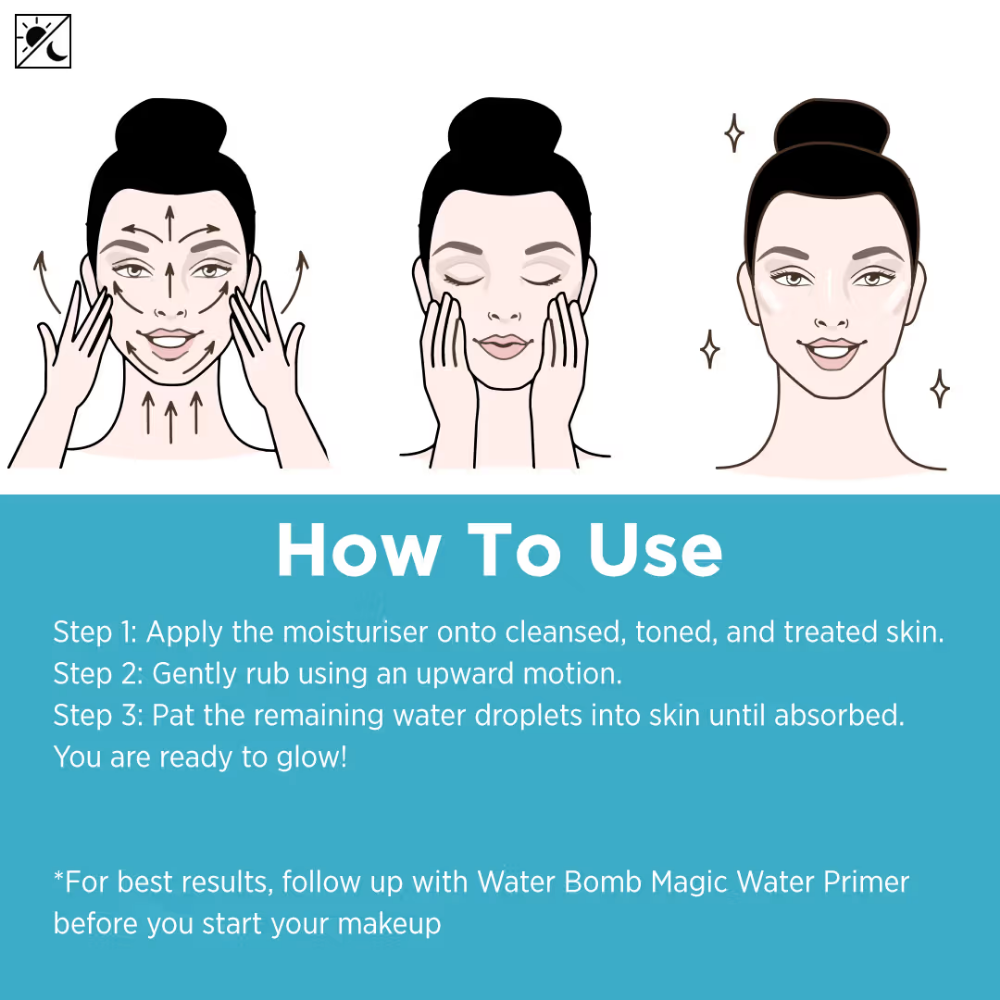 How To Use

Step 1: Apply the moisturiser onto cleansed, toned, and treated skin.
Step 2: Gently rub using an upward motion.
Step 3: Pat the remaining water droplets into skin until absorbed.
You are ready to glow!

*For best results, follow up with Water Bomb Magic Water Primer before you start your makeup