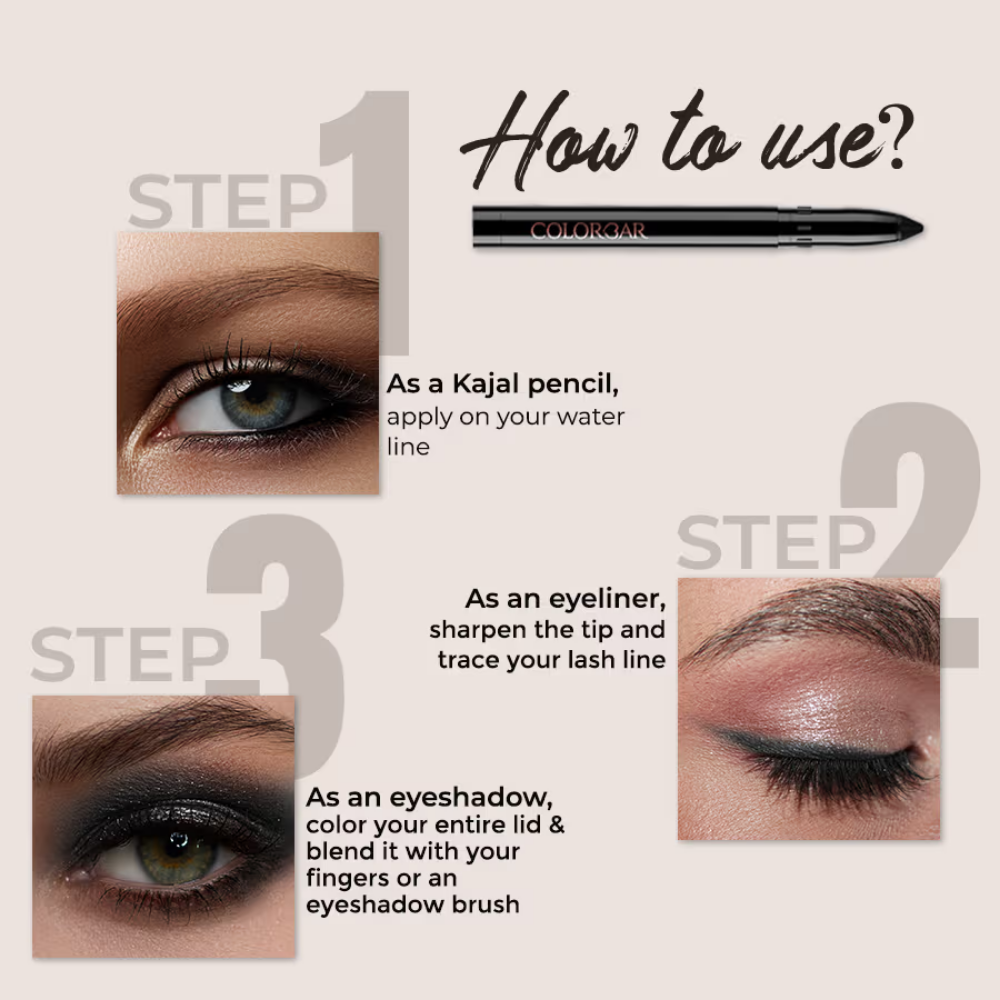 How to use?

COLORBAR

STEP 1

As a Kajal pencil, apply on your water line

STEP 2

As an eyeliner, sharpen the tip and trace your lash line

STEP 3

As an eyeshadow, color your entire lid & blend it with your fingers or an eyeshadow brush