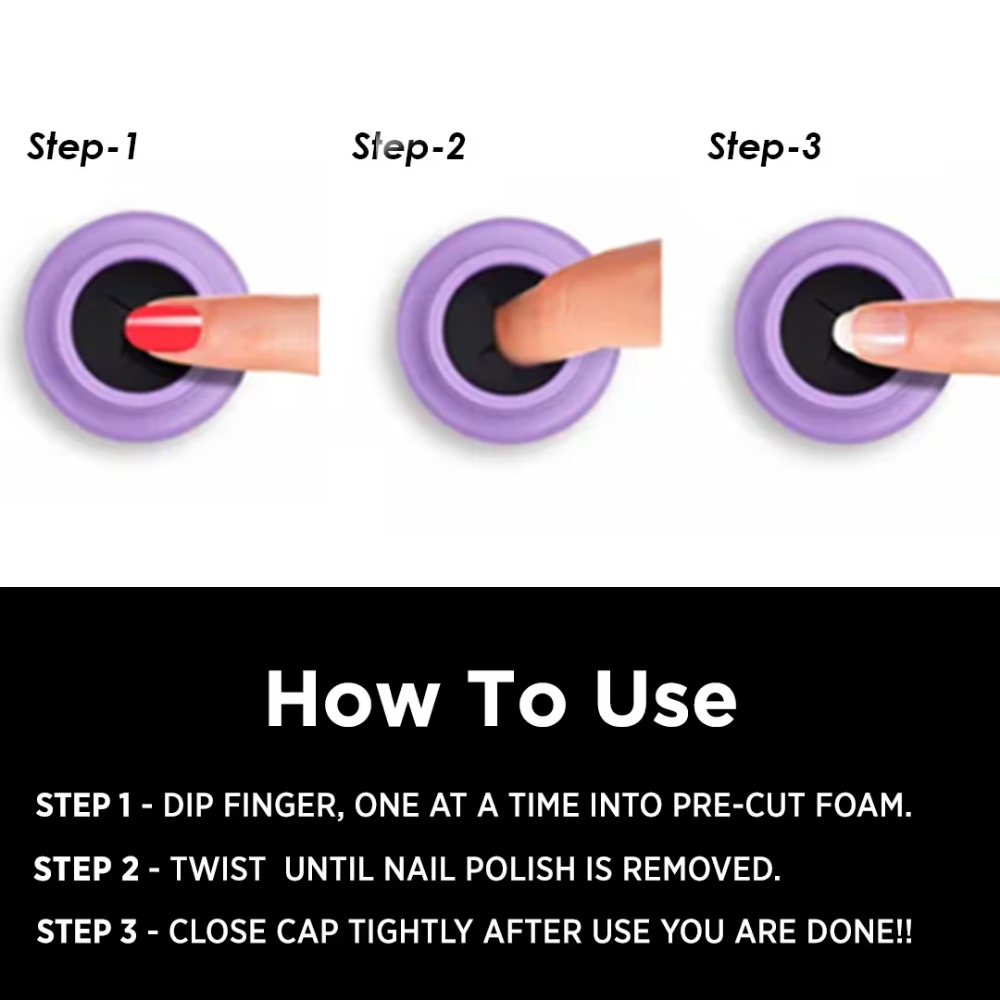 Step-1

Step-2

Step-3

How To Use

STEP 1 - DIP FINGER, ONE AT A TIME INTO PRE-CUT FOAM.

STEP 2 - TWIST UNTIL NAIL POLISH IS REMOVED.

STEP 3 - CLOSE CAP TIGHTLY AFTER USE YOU ARE DONE!!